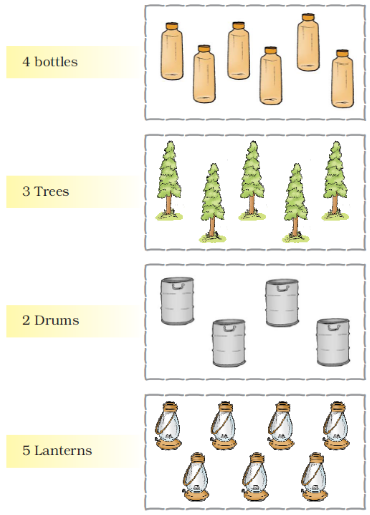 4 bottles

3 Trees

2 Drums

5 Lanterns